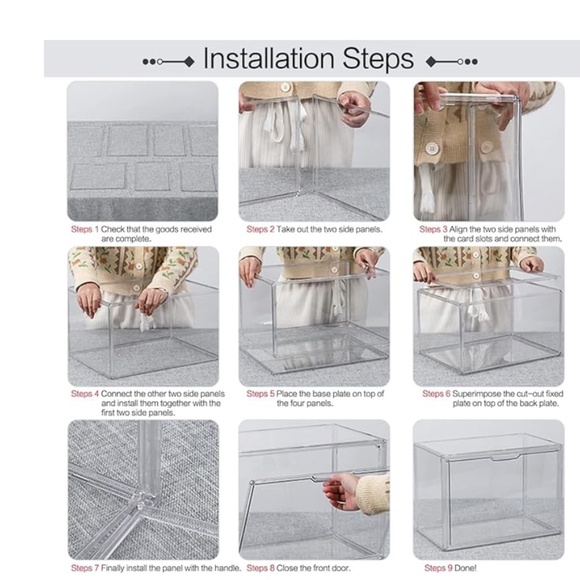 Installation Steps

Steps 1 Check that the goods received are complete.

Steps 2 Take out the two side panels.

Steps 3 Align the two side panels with the card slots and connect them.

Steps 4 Connect the other two side panels and install them together with the first two side panels.

Steps 5 Place the base plate on top of the four panels.

Steps 6 Superimpose the cut-out fixed plate on top of the back plate.

Steps 7 Finally install the panel with the handle.

Steps 8 Close the front door.

Steps 9 Done!